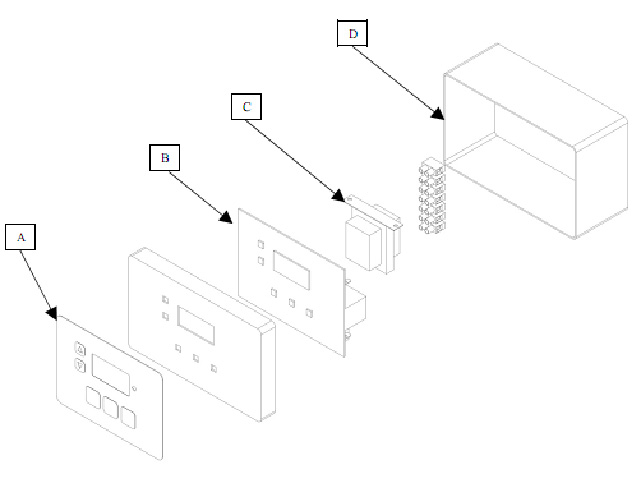 D

C

B

A