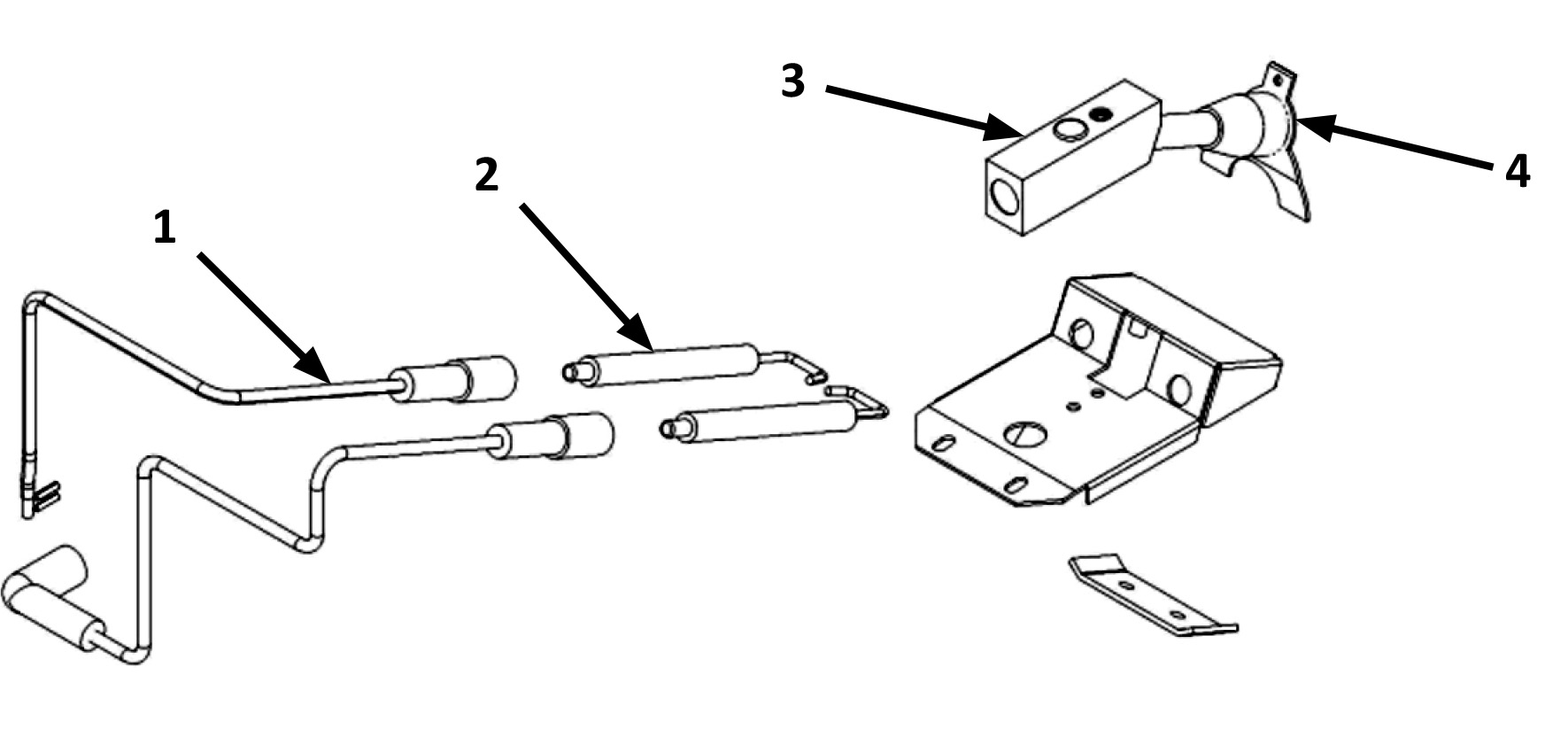 3
4
2
1